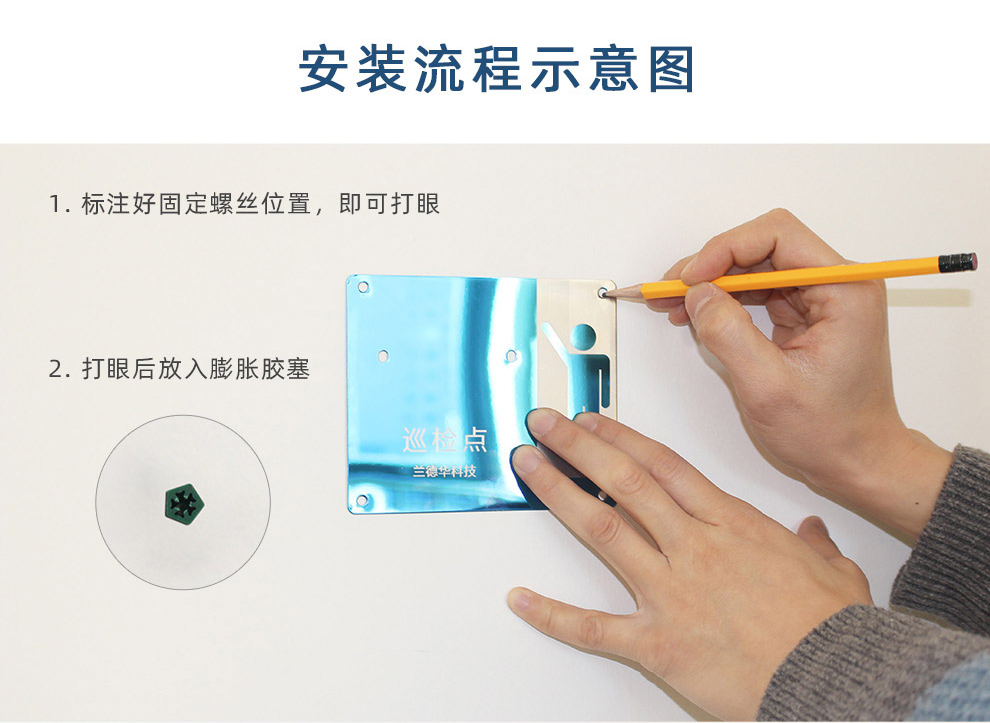 安装流程示意图

1. 标注好固定螺丝位置，即可打眼

2. 打眼后放入膨胀胶塞

巡检点
兰德华科技