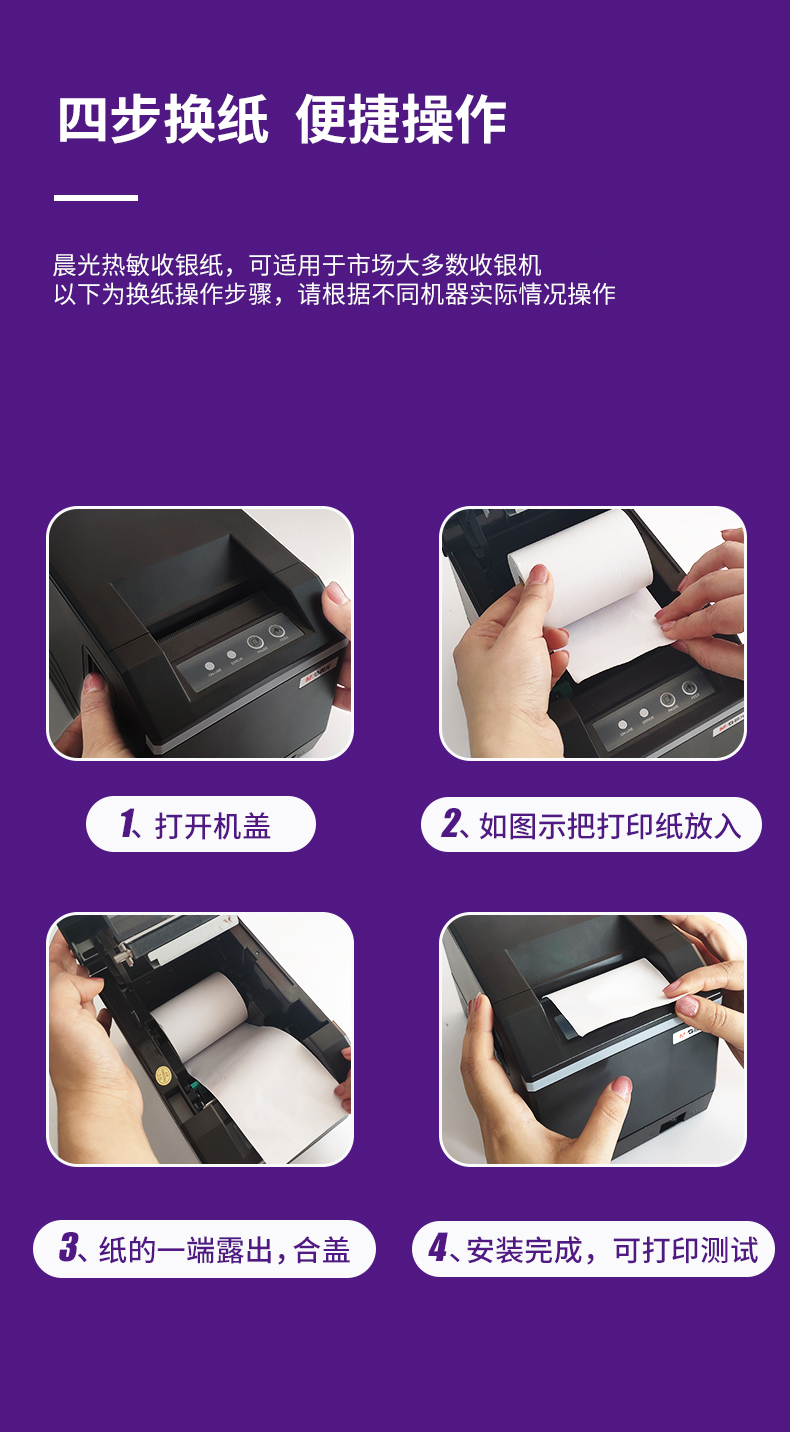 四步换纸 便捷操作

晨光热敏收银纸，可适用于市场大多数收银机
以下为换纸操作步骤，请根据不同机器实际情况操作

1、打开机盖

2、如图示把打印纸放入

3、纸的一端露出，合盖

4、安装完成，可打印测试